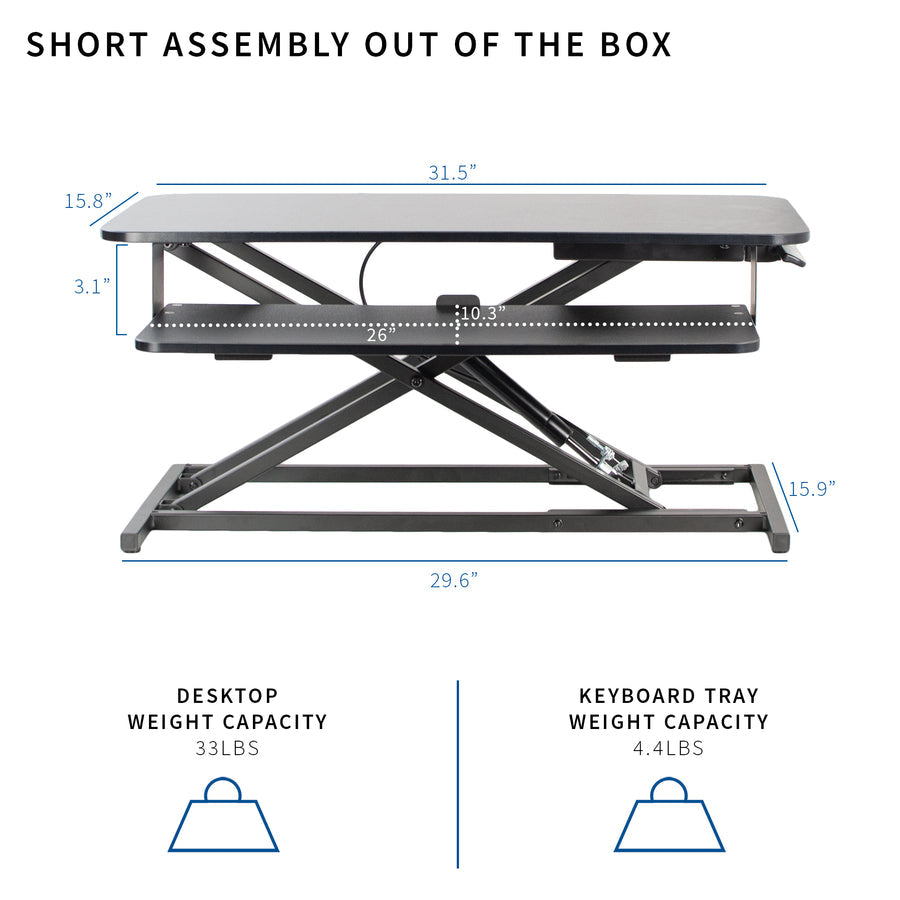 SHORT ASSEMBLY OUT OF THE BOX

31.5”

15.8”

3.1”

10.3”

26”

15.9”

29.6”

DESKTOP WEIGHT CAPACITY
33LBS

KEYBOARD TRAY WEIGHT CAPACITY
4.4LBS