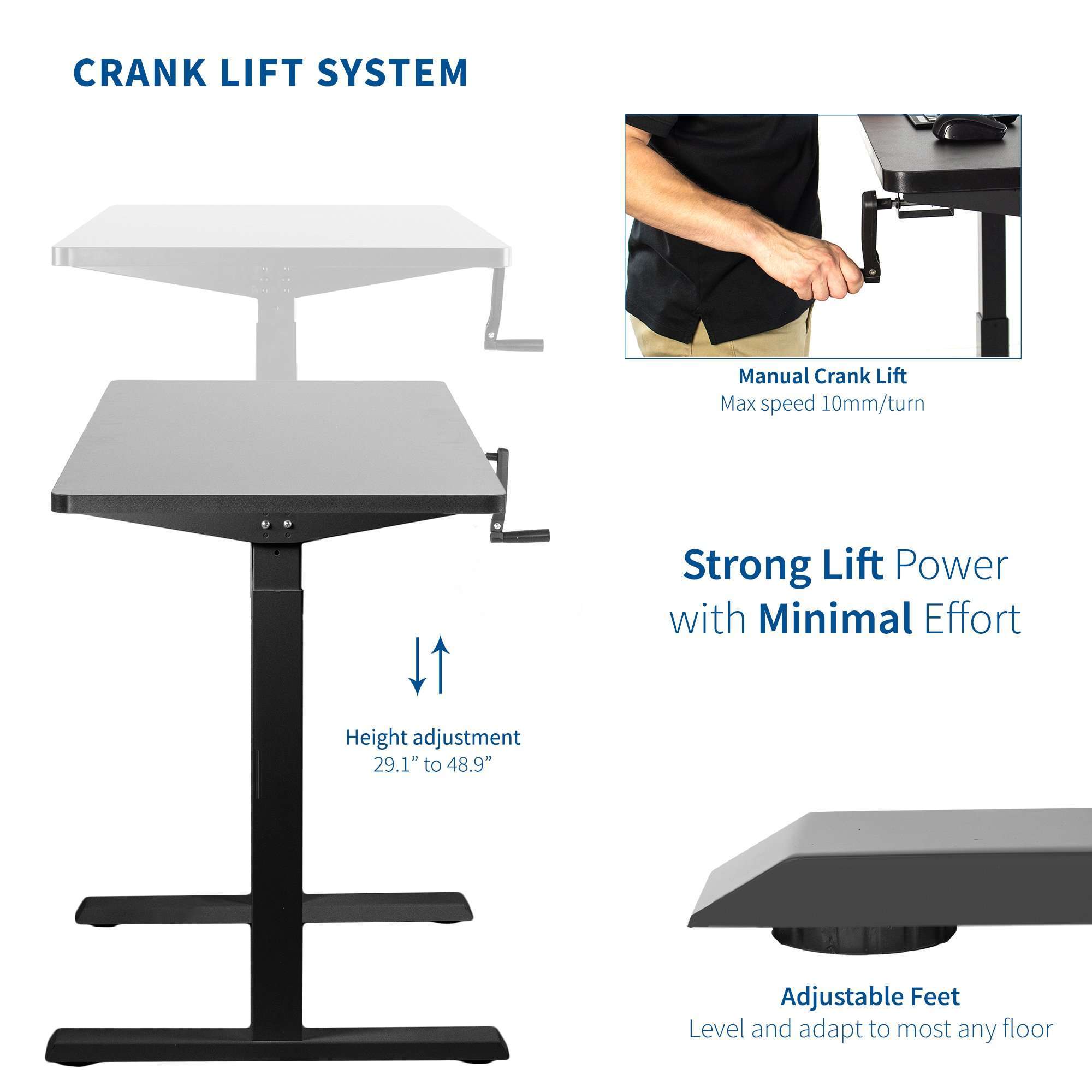 CRANK LIFT SYSTEM

Manual Crank Lift
Max speed 10mm/turn

Strong Lift Power with Minimal Effort

Height adjustment
29.1” to 48.9”

Adjustable Feet
Level and adapt to most any floor