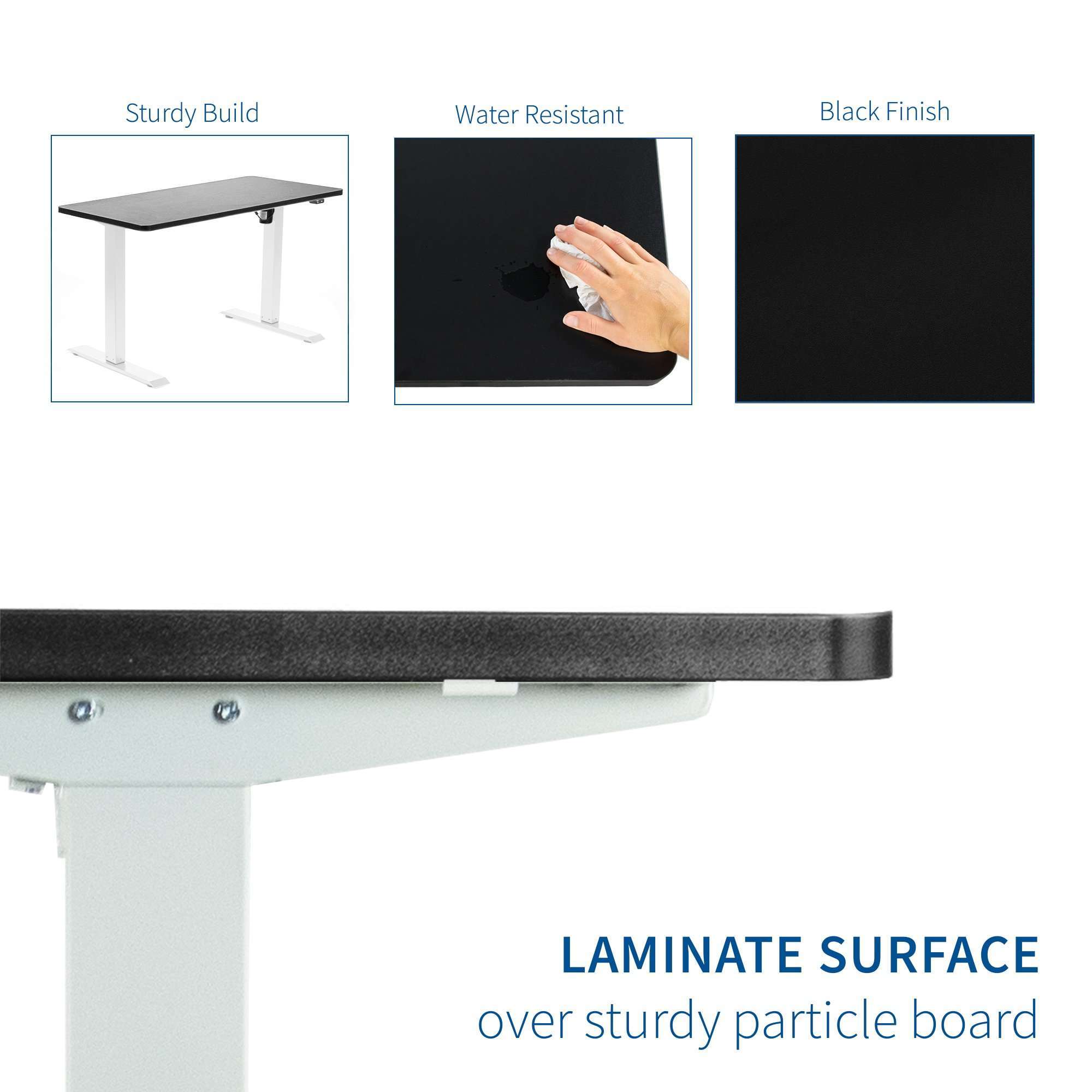 Sturdy Build

Water Resistant

Black Finish

LAMINATE SURFACE
over sturdy particle board