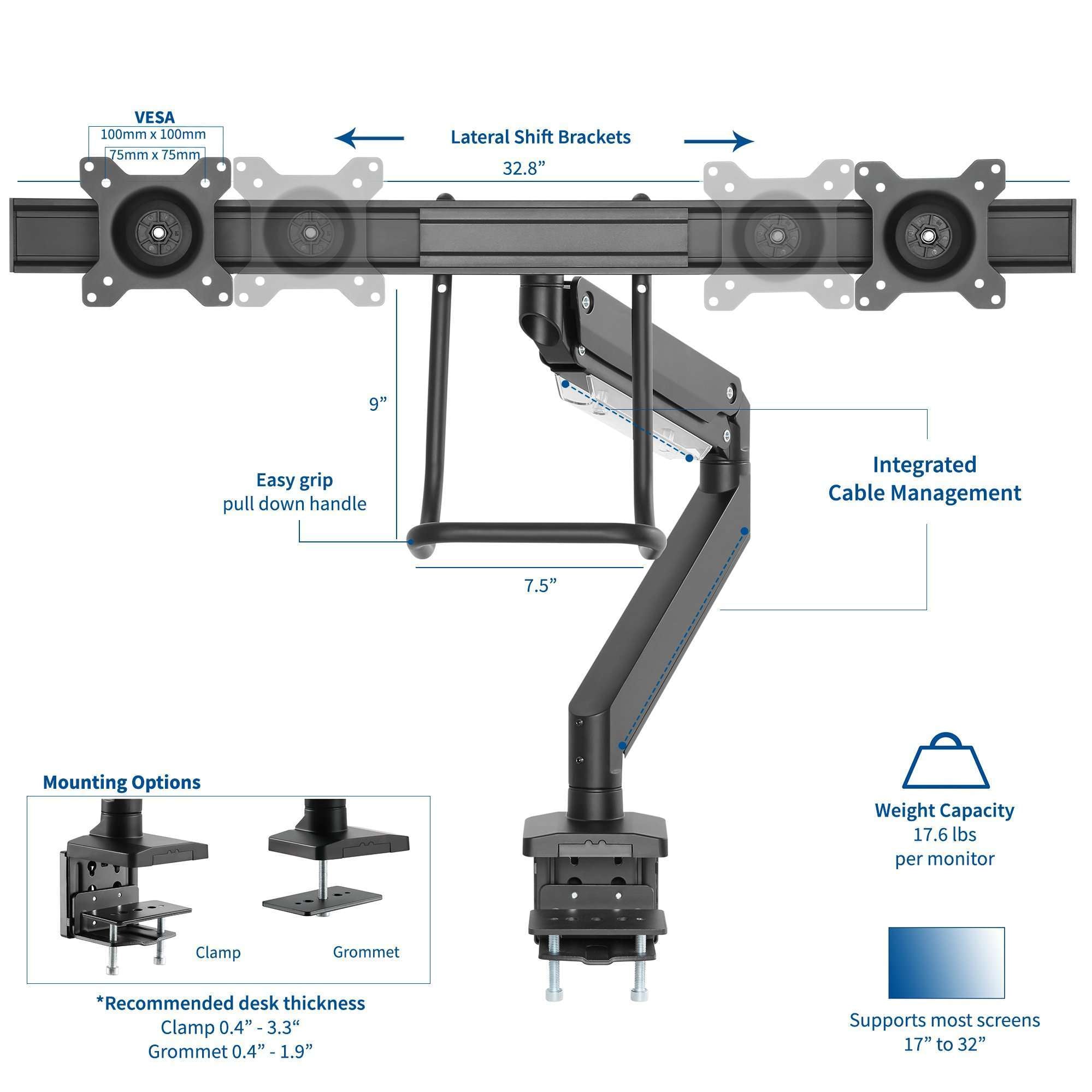 VESA
100mm x 100mm
75mm x 75mm

Lateral Shift Brackets

32.8”

9”

Easy grip
pull down handle

7.5”

Integrated
Cable Management

Mounting Options

Clamp

Grommet

*Recommended desk thickness
Clamp 0.4” - 3.3“
Grommet 0.4” - 1.9”

Weight Capacity
17.6 lbs
per monitor

Supports most screens
17” to 32”